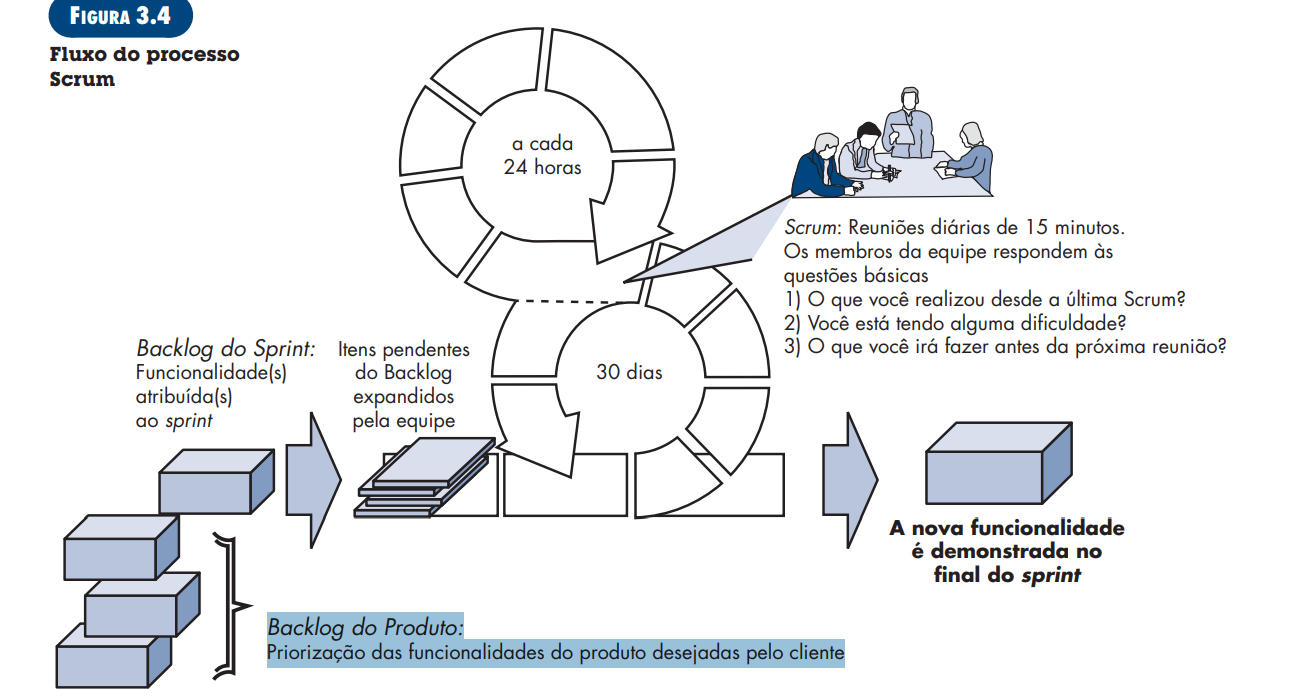 FIGURA 3.4

Fluxo do processo Scrum

a cada 24 horas

Scrum: Reuniões diárias de 15 minutos. Os membros da equipe respondem às questões básicas
1) O que você realizou desde a última Scrum?
2) Você está tendo alguma dificuldade?
3) O que você irá fazer antes da próxima reunião?

Backlog do Sprint: Funcionalidade(s) atribuída(s) ao sprint

Itens pendentes do Backlog expandidos pela equipe

30 dias

A nova funcionalidade é demonstrada no final do sprint

Backlog do Produto: Priorização das funcionalidades do produto desejadas pelo cliente